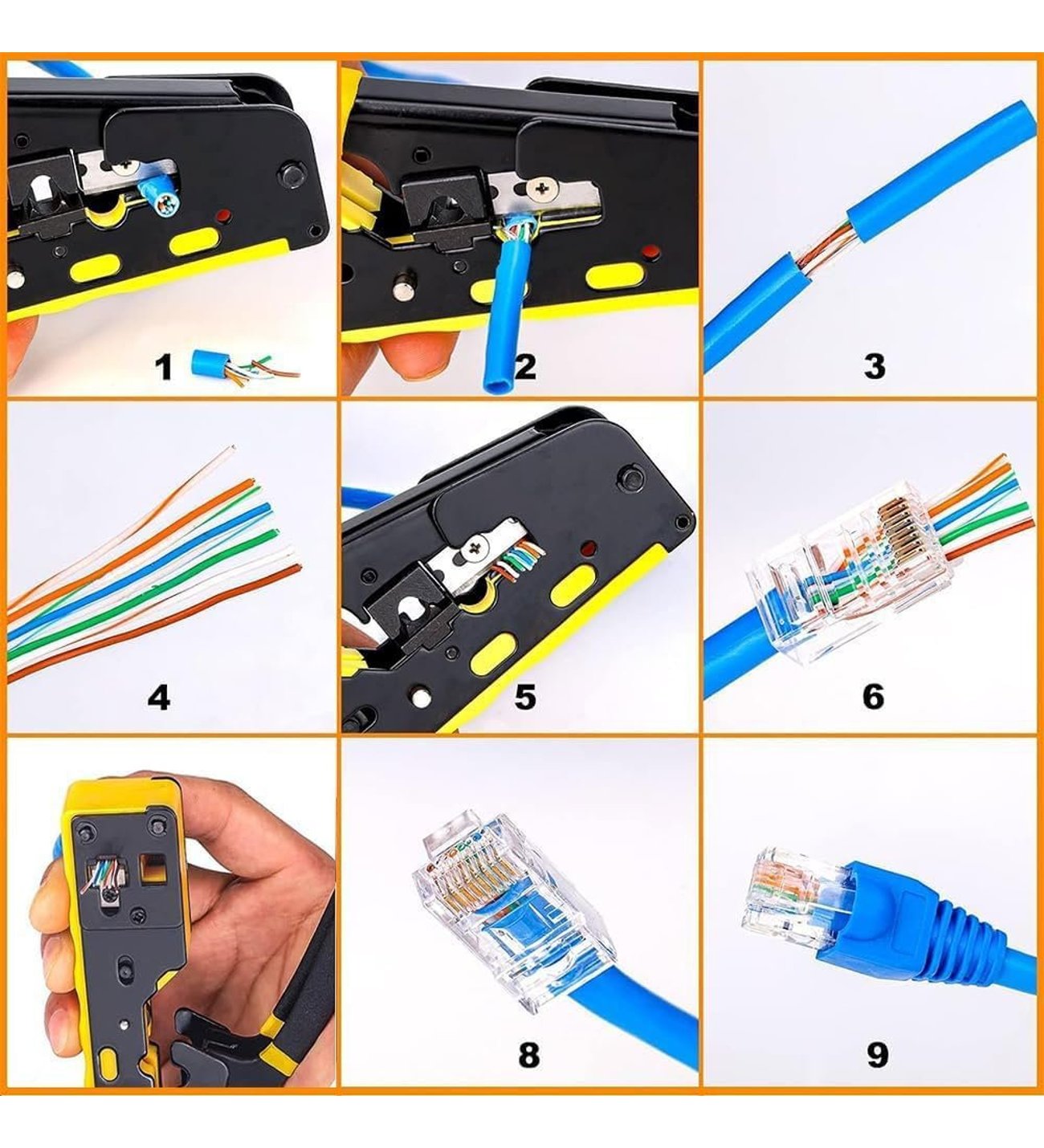 1

2

3

4

5

6

8

9